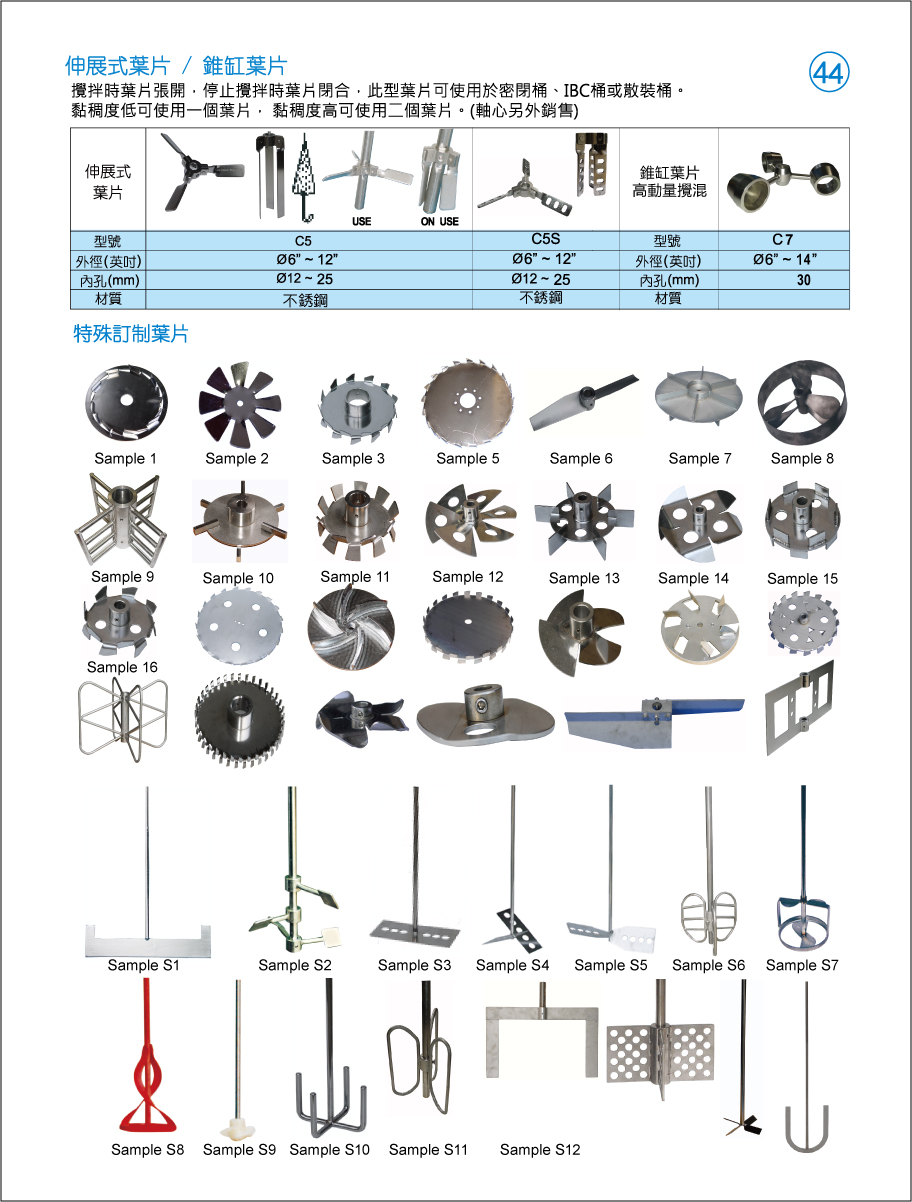 伸展式葉片 / 錐缸葉片

44

攪拌時葉片張開，停止攪拌時葉片閉合，此型葉片可使用於密閉桶、IBC桶或散裝桶。
黏稠度低可使用一個葉片， 黏稠度高可使用二個葉片。(軸心另外銷售)

| 伸展式葉片 | USE ON USE | | 錐缸葉片 高動量攪混 | |
|---|---|---|---|---|
| 型號 | C5 | C5S | 型號 | C7 |
| 外徑(英吋) | Ø6" ~ 12" | Ø6" ~ 12" | 外徑(英吋) | Ø6" ~ 14" |
| 內孔(mm) | Ø12 ~ 25 | Ø12 ~ 25 | 內孔(mm) | 30 |
| 材質 | 不銹鋼 | 不銹鋼 | 材質 | |

特殊訂制葉片

Sample 1 Sample 2 Sample 3 Sample 5 Sample 6 Sample 7 Sample 8

Sample 9 Sample 10 Sample 11 Sample 12 Sample 13 Sample 14 Sample 15

Sample 16

Sample S1 Sample S2 Sample S3 Sample S4 Sample S5 Sample S6 Sample S7

Sample S8 Sample S9 Sample S10 Sample S11 Sample S12